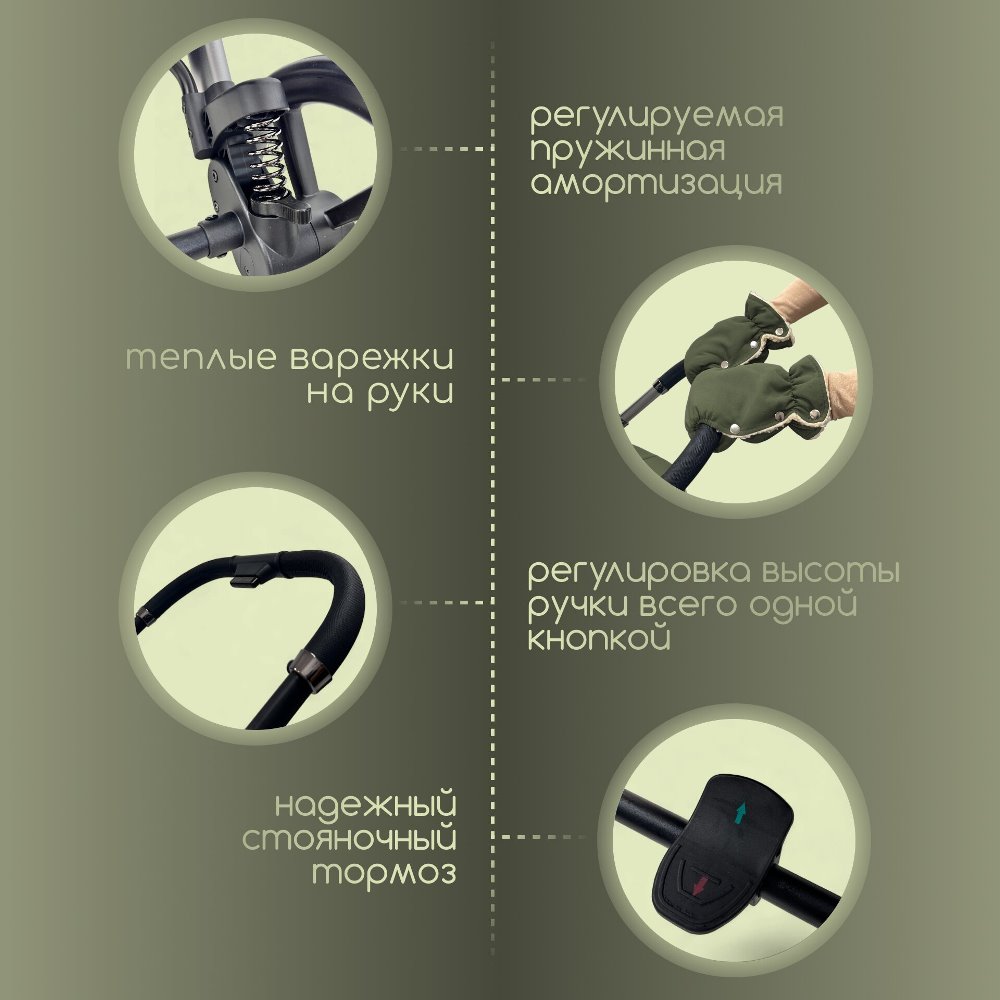 регулируемая пружинная амортизация

теплые варежки на руки

регулировка высоты ручки всего одной кнопкой

надежный стояночный тормоз