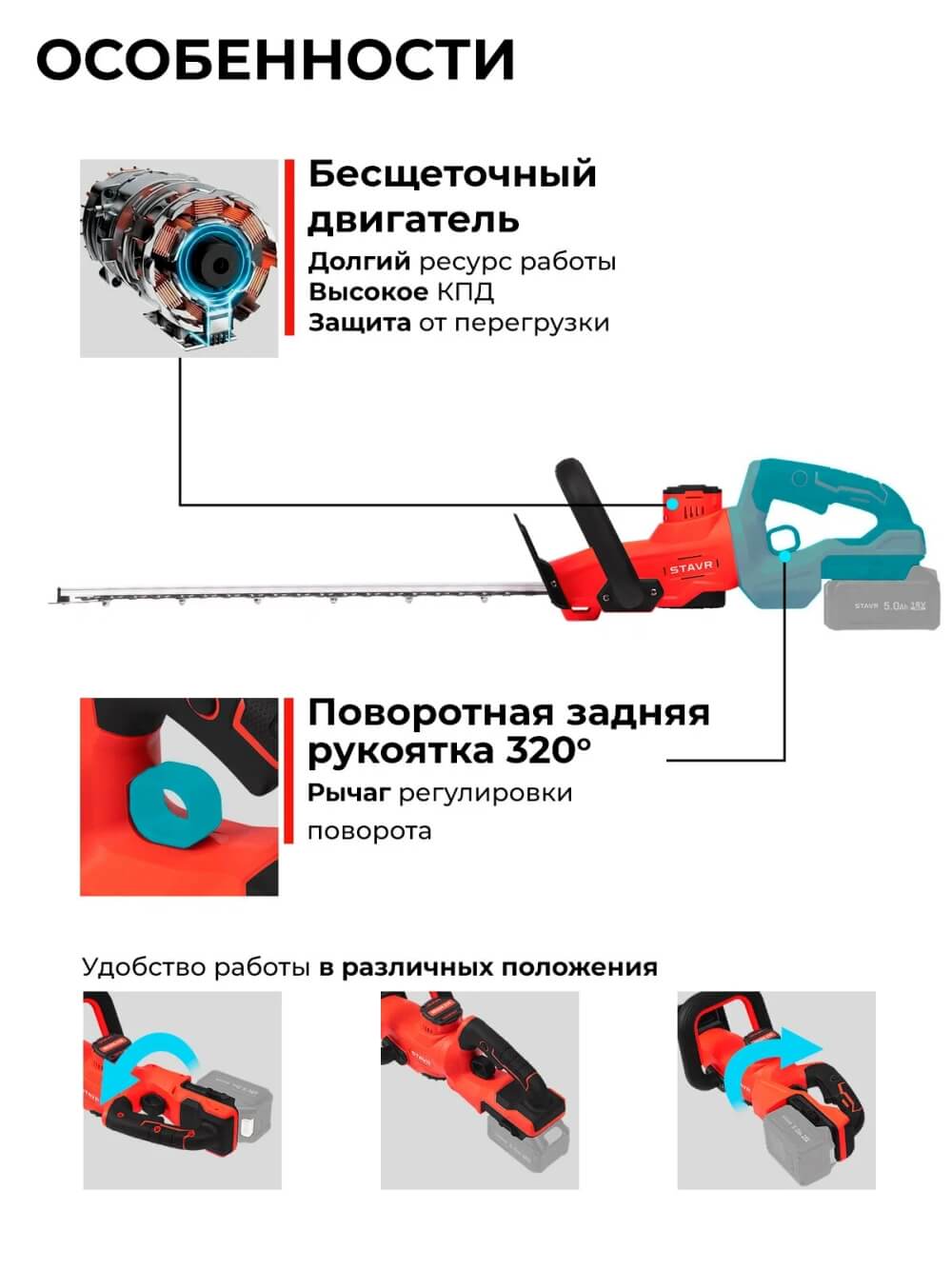 ОСОБЕННОСТИ

Бесщеточный двигатель
Долгий ресурс работы
Высокое КПД
Защита от перегрузки

STAVR

STAVR 5.0Ah 18V

Поворотная задняя рукоятка 320°
Рычаг регулировки поворота

Удобство работы в различных положения