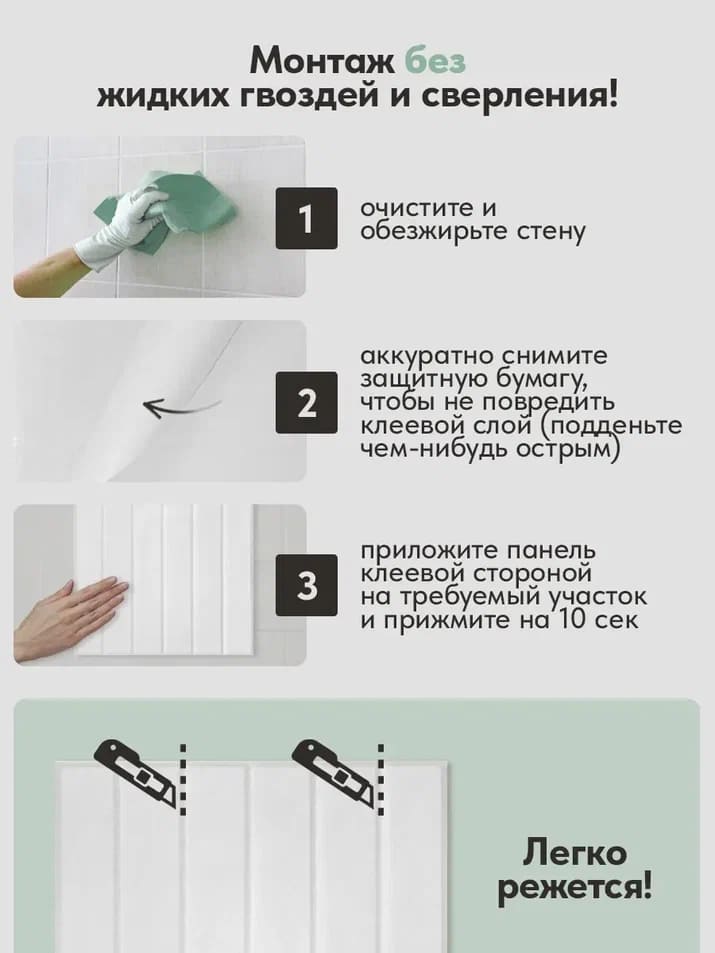 Монтаж без жидких гвоздей и сверления!

1

очистите и обезжирьте стену

2

аккуратно снимите защитную бумагу, чтобы не повредить клеевой слой (подденьте чем-нибудь острым)

3

приложите панель клеевой стороной на требуемый участок и прижмите на 10 сек

Легко режется!