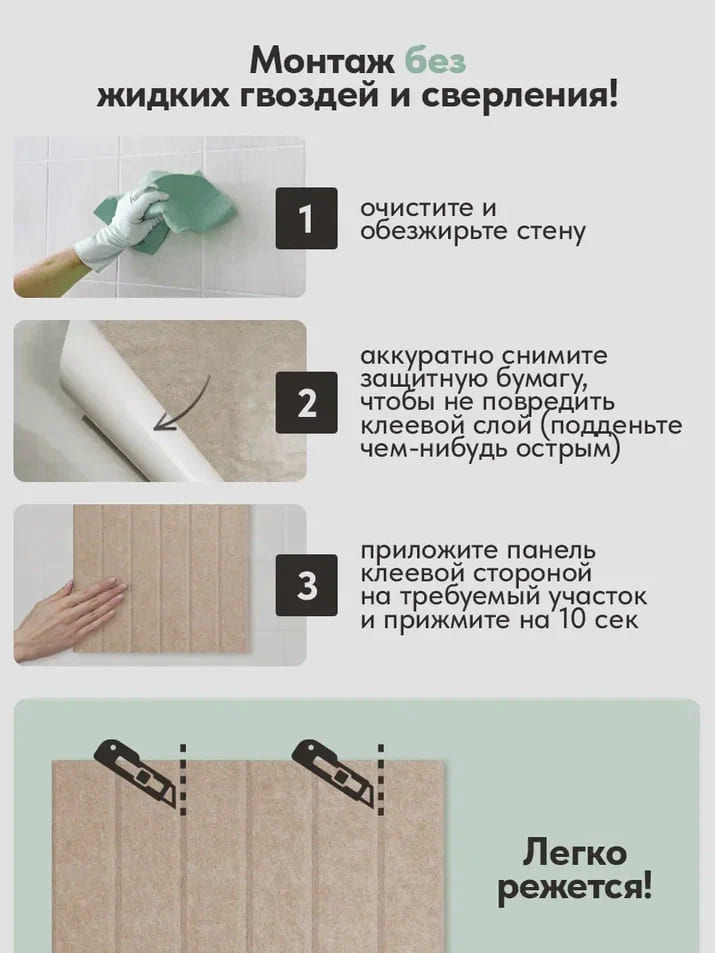 Монтаж без жидких гвоздей и сверления!

1

очистите и обезжирьте стену

2

аккуратно снимите защитную бумагу, чтобы не повредить клеевой слой (подденьте чем-нибудь острым)

3

приложите панель клеевой стороной на требуемый участок и прижмите на 10 сек

Легко режется!