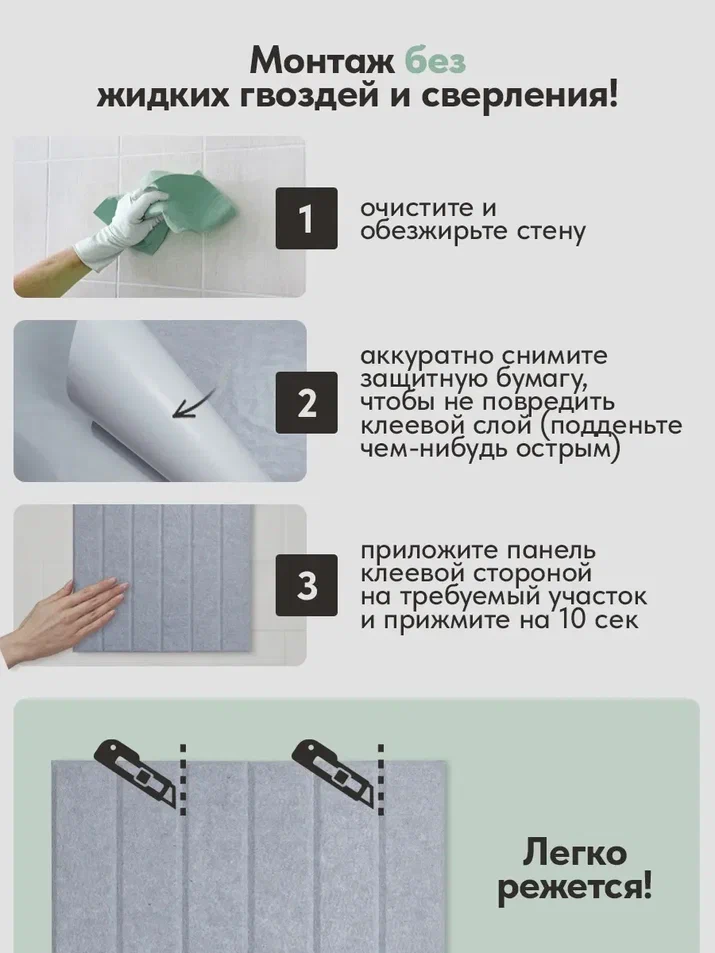 Монтаж без жидких гвоздей и сверления!

1

очистите и обезжирьте стену

2

аккуратно снимите защитную бумагу, чтобы не повредить клеевой слой (подденьте чем-нибудь острым)

3

приложите панель клеевой стороной на требуемый участок и прижмите на 10 сек

Легко режется!