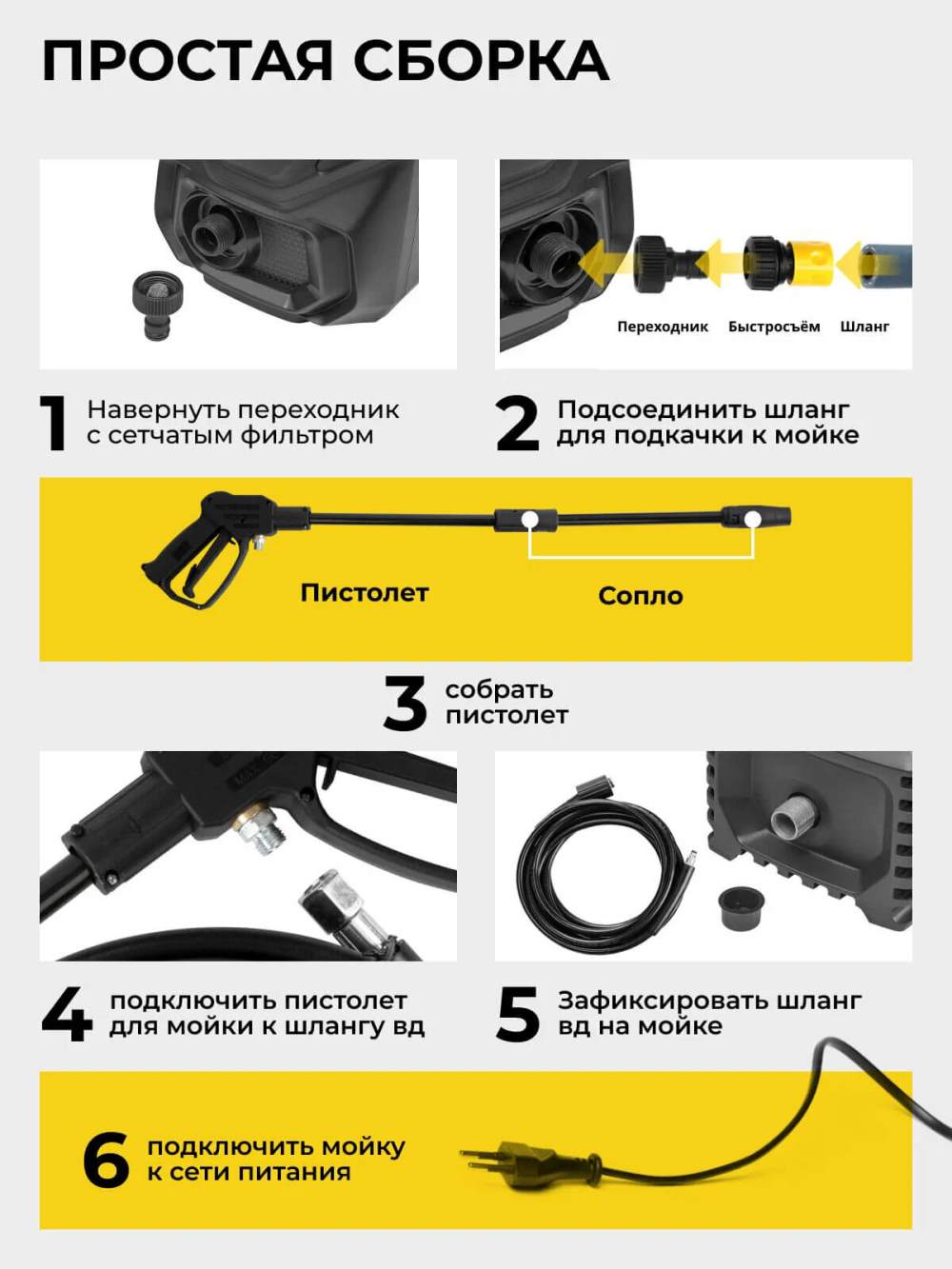 ПРОСТАЯ СБОРКА

Переходник Быстросъём Шланг

1 Навернуть переходник с сетчатым фильтром

2 Подсоединить шланг для подкачки к мойке

Пистолет

Сопло

3 собрать пистолет

4 подключить пистолет для мойки к шлангу вд

5 Зафиксировать шланг вд на мойке

6 подключить мойку к сети питания