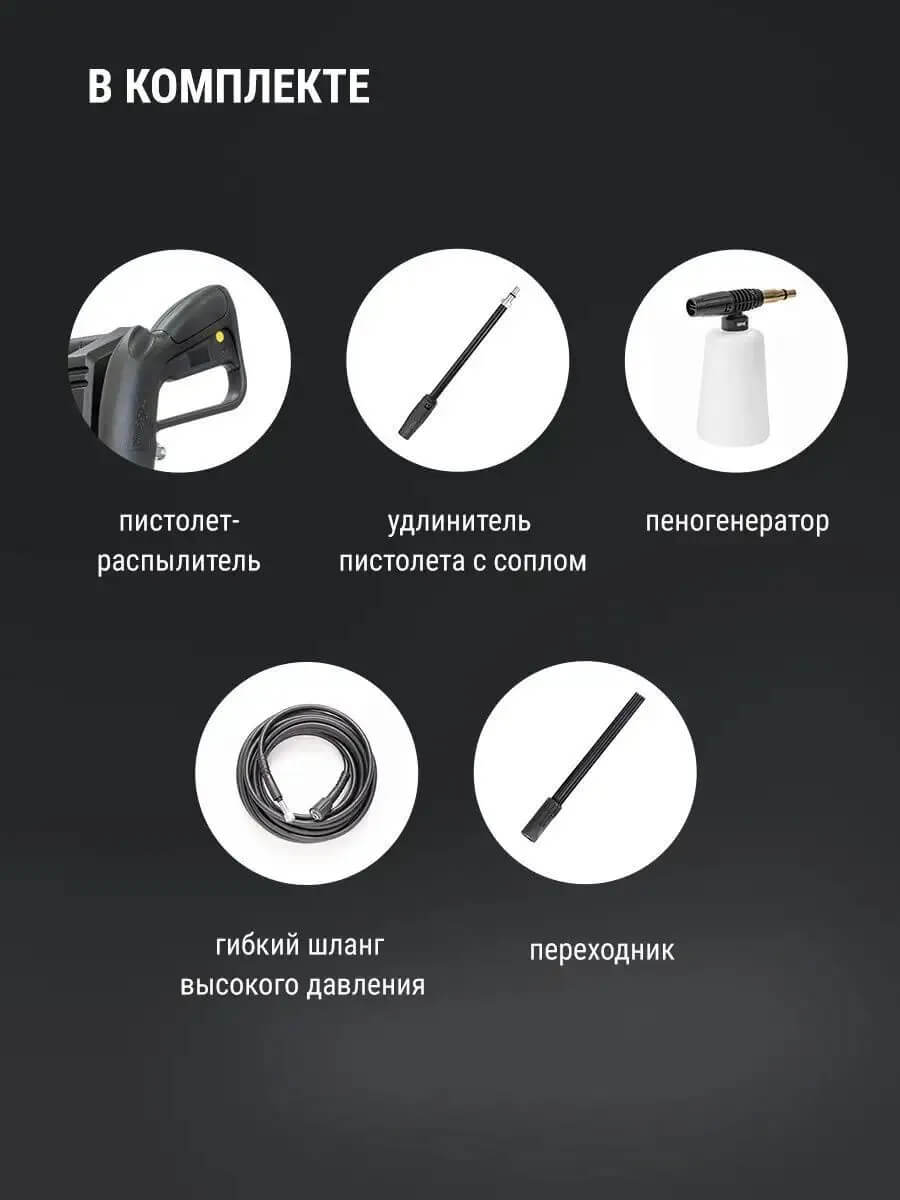 В КОМПЛЕКТЕ

пистолет-распылитель

удлинитель пистолета с соплом

пеногенератор

гибкий шланг высокого давления

переходник