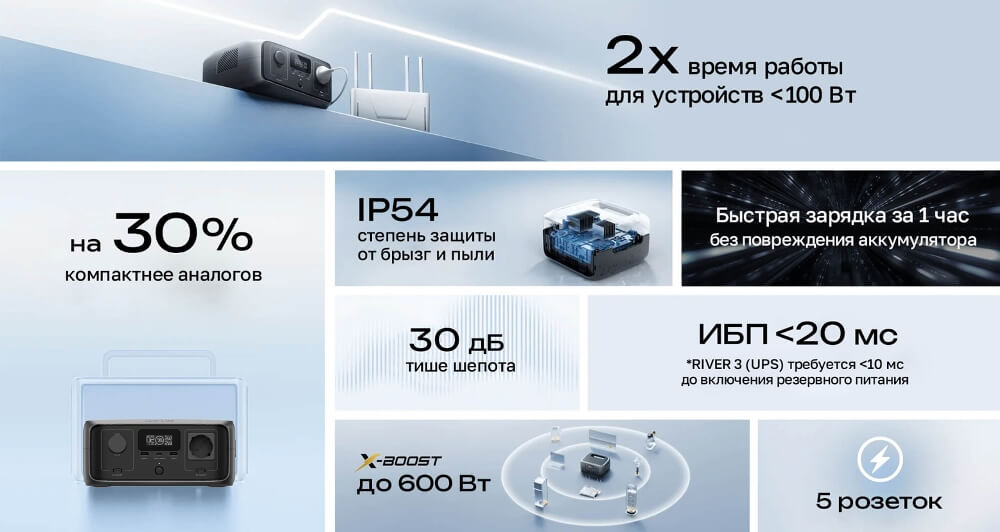 2x время работы для устройств <100 Вт

на 30% компактнее аналогов

IP54
степень защиты от брызг и пыли

Быстрая зарядка за 1 час
без повреждения аккумулятора

30 дБ
тише шепота

ИБП <20 мс
*RIVER 3 (UPS) требуется <10 мс до включения резервного питания

X-BOOST
до 600 Вт

5 розеток