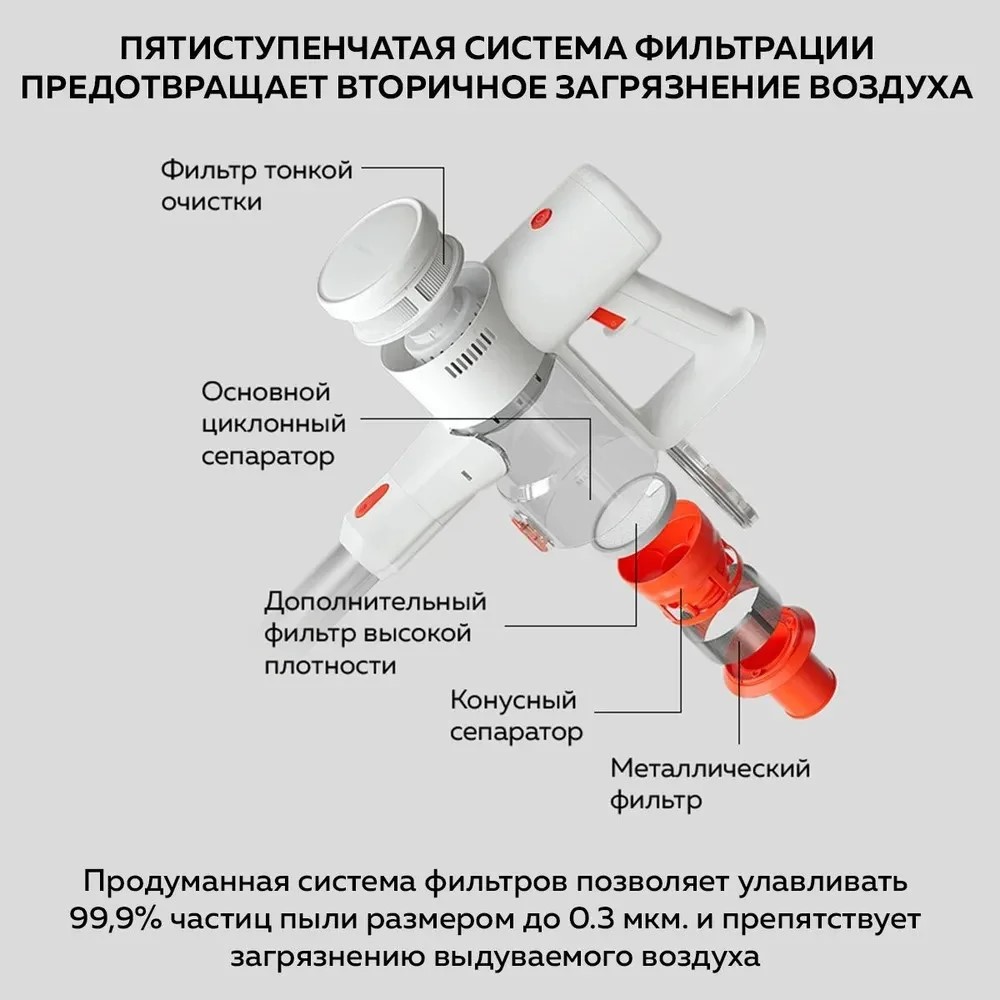 ПЯТИСТУПЕНЧАТАЯ СИСТЕМА ФИЛЬТРАЦИИ ПРЕДОТВРАЩАЕТ ВТОРИЧНОЕ ЗАГРЯЗНЕНИЕ ВОЗДУХА

Фильтр тонкой очистки

Основной циклонный сепаратор

Дополнительный фильтр высокой плотности

Конусный сепаратор

Металлический фильтр

Продуманная система фильтров позволяет улавливать 99,9% частиц пыли размером до 0.3 мкм. и препятствует загрязнению выдуваемого воздуха