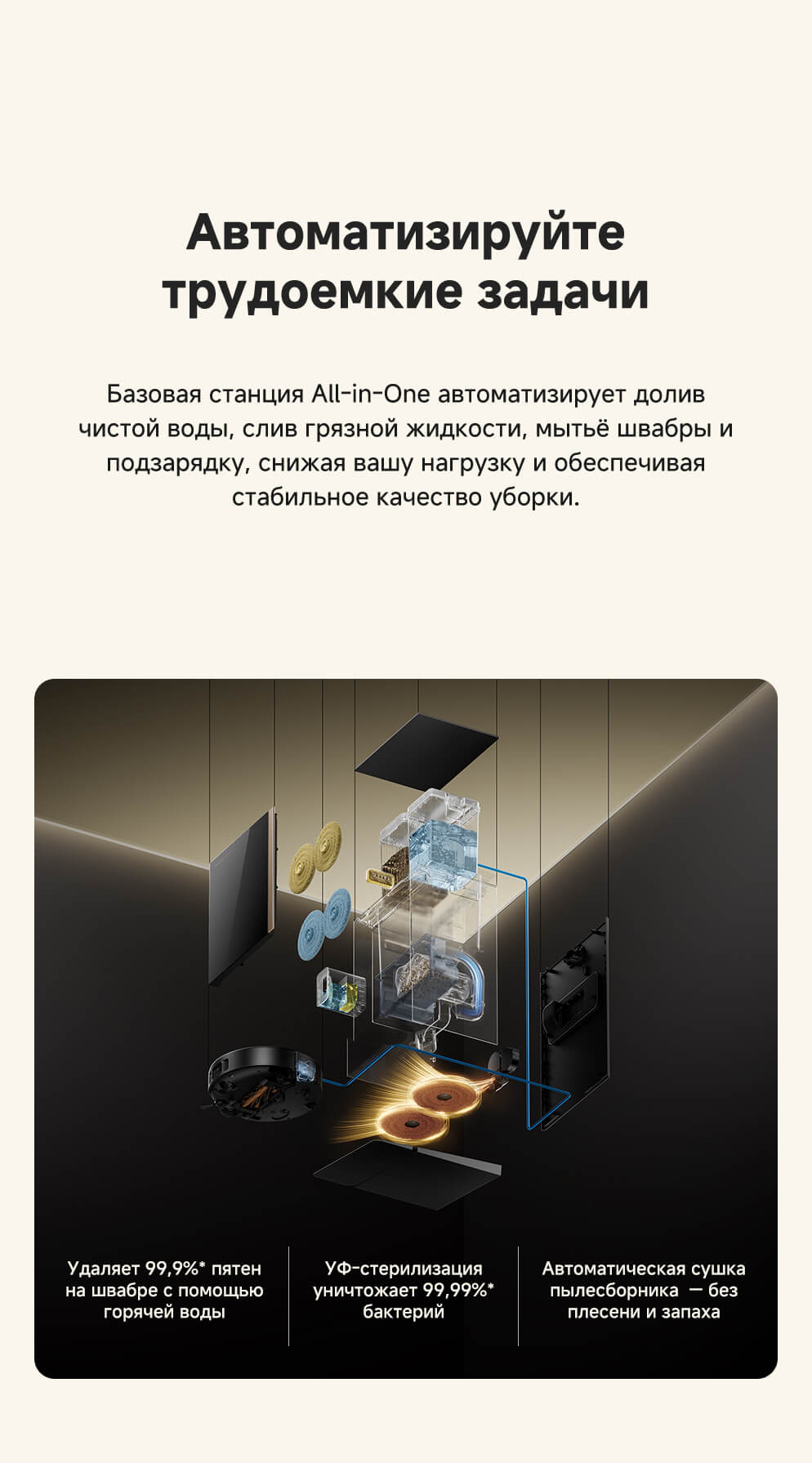 Автоматизируйте трудоемкие задачи

Базовая станция All-in-One автоматизирует долив чистой воды, слив грязной жидкости, мытьё швабры и подзарядку, снижая вашу нагрузку и обеспечивая стабильное качество уборки.

Удаляет 99,9%* пятен на швабре с помощью горячей воды

УФ-стерилизация уничтожает 99,99%* бактерий

Автоматическая сушка пылесборника — без плесени и запаха