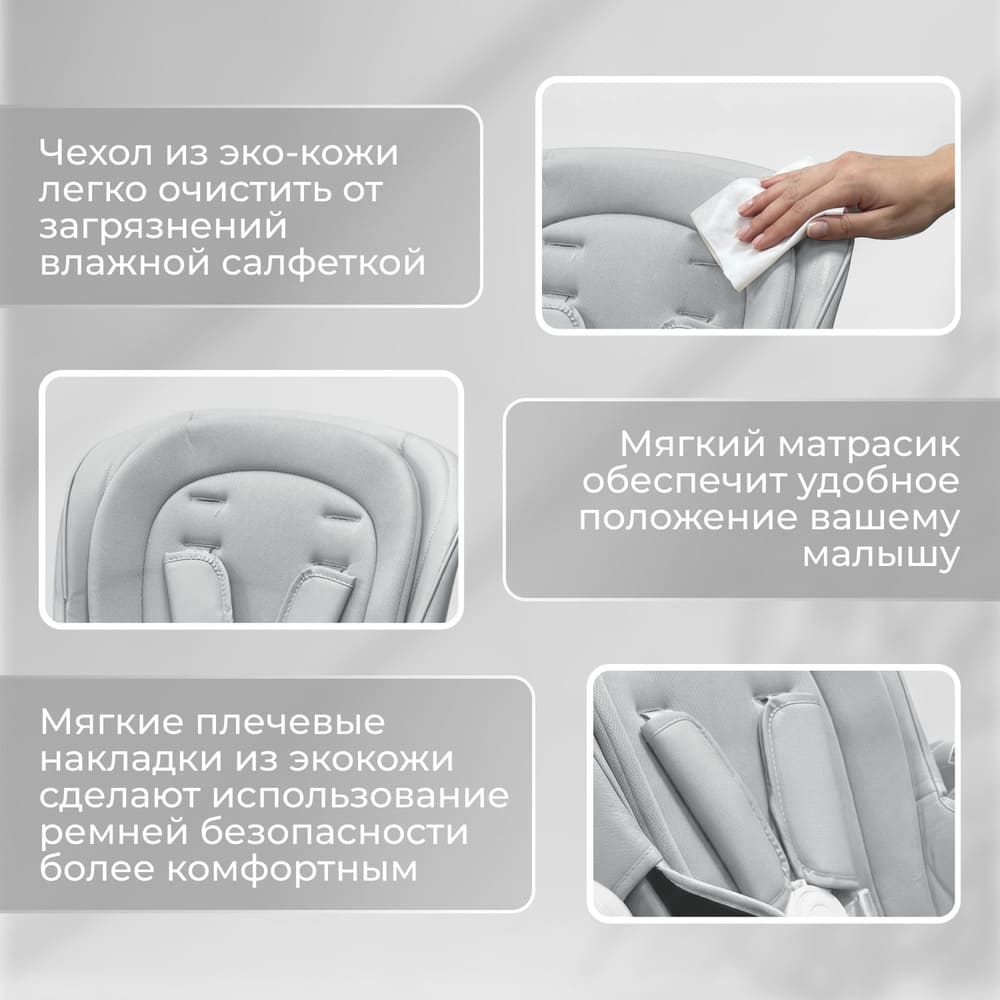 Чехол из эко-кожи легко очистить от загрязнений влажной салфеткой

Мягкий матрасик обеспечит удобное положение вашему малышу

Мягкие плечевые накладки из экокожи сделают использование ремней безопасности более комфортным