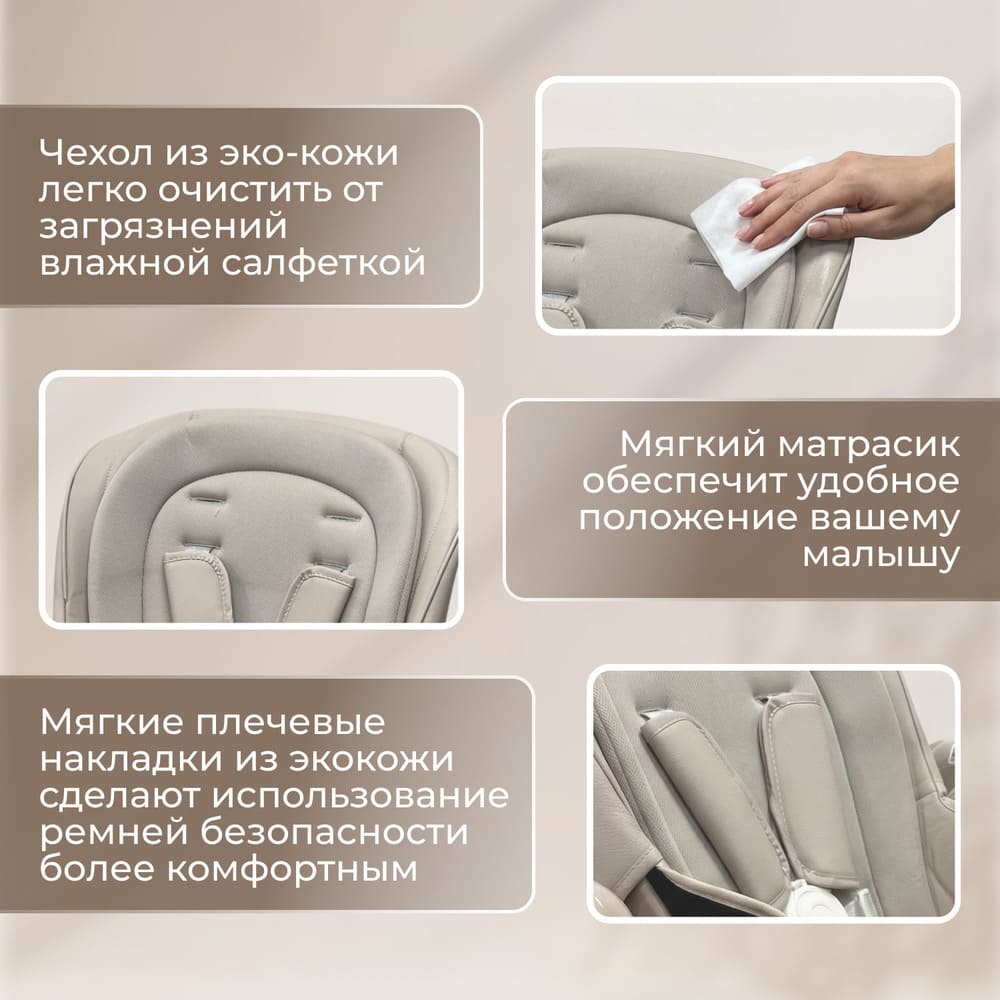 Чехол из эко-кожи легко очистить от загрязнений влажной салфеткой

Мягкий матрасик обеспечит удобное положение вашему малышу

Мягкие плечевые накладки из экокожи сделают использование ремней безопасности более комфортным