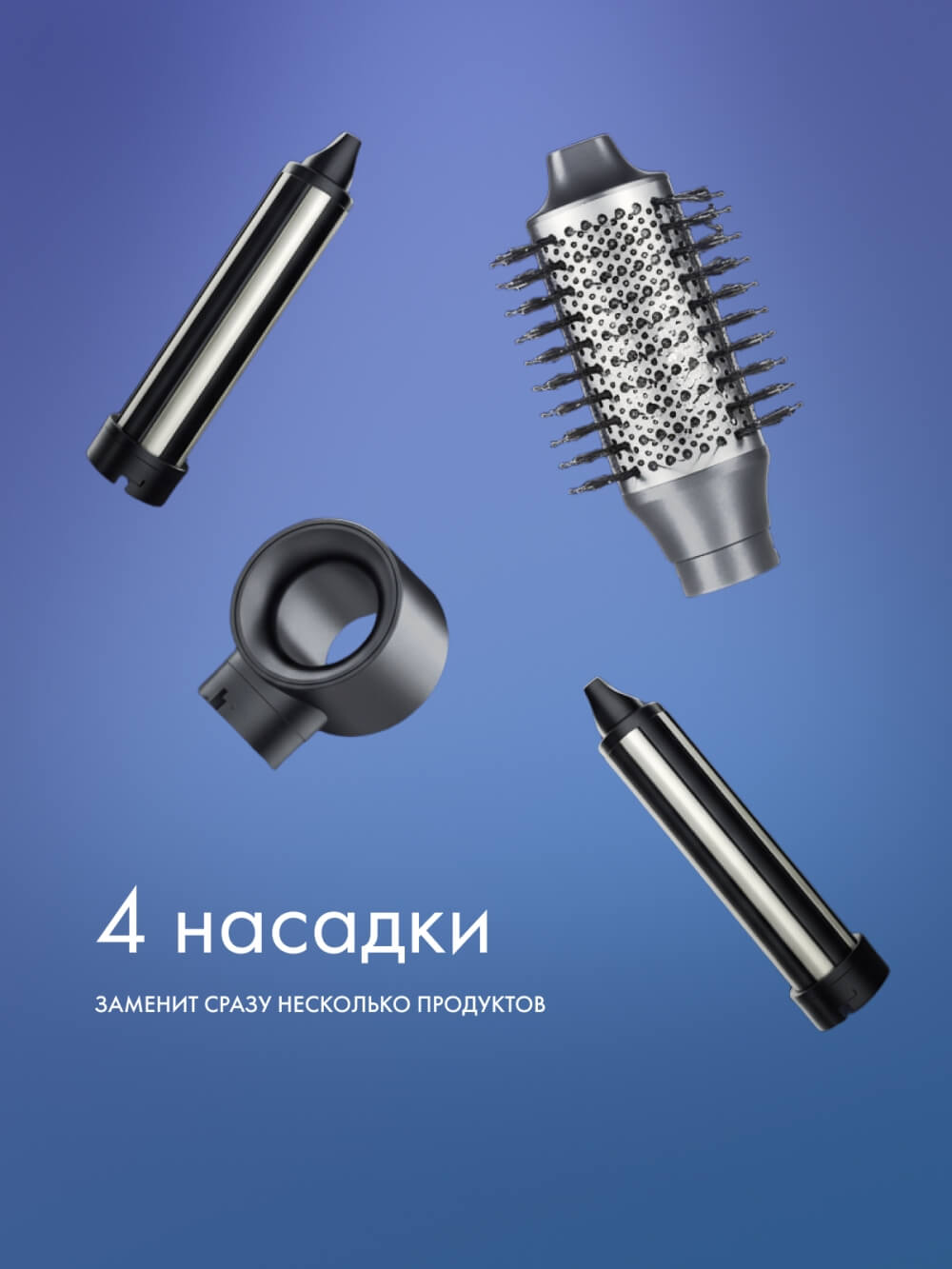 4 насадки

ЗАМЕНИТ СРАЗУ НЕСКОЛЬКО ПРОДУКТОВ