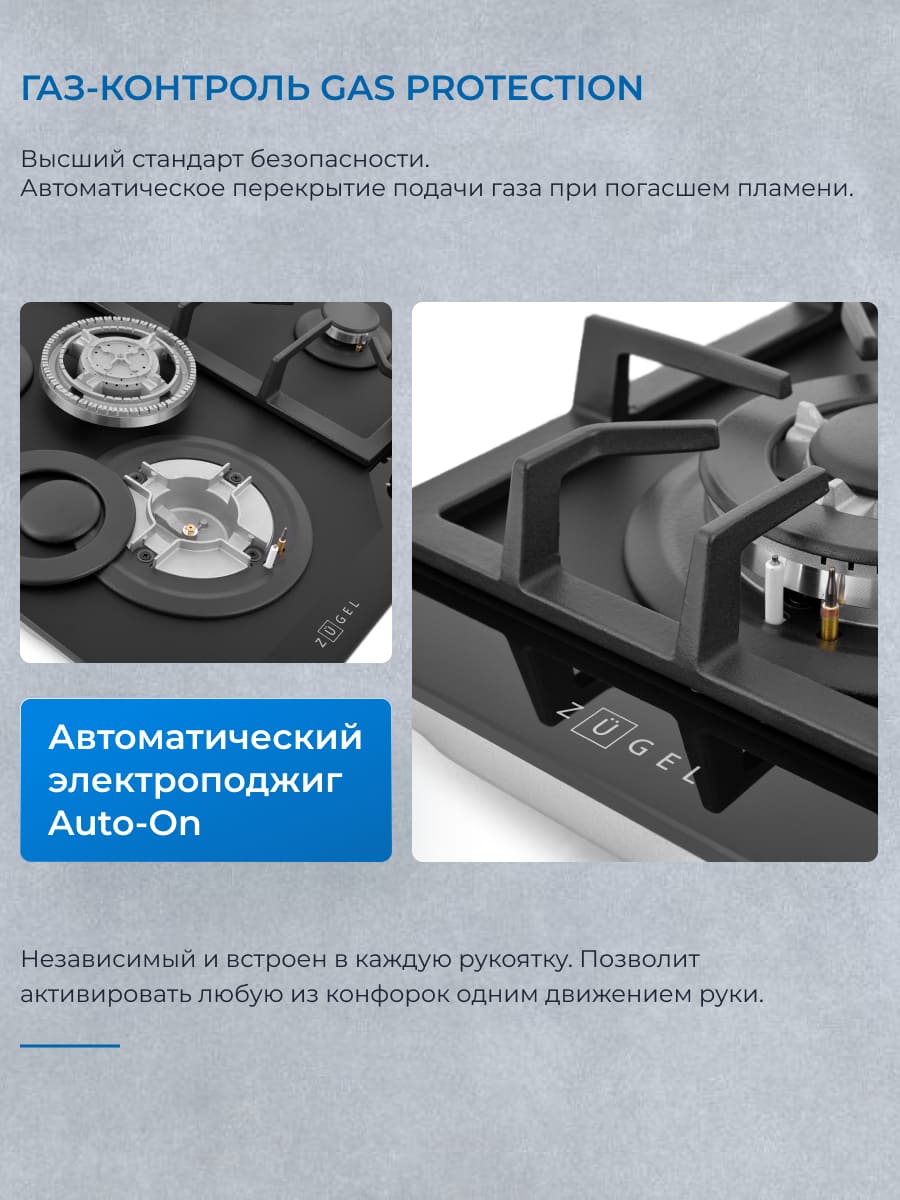 ГАЗ-КОНТРОЛЬ GAS PROTECTION

Высший стандарт безопасности.
Автоматическое перекрытие подачи газа при погасшем пламени.

ZÜGEL

Автоматический электроподжиг Auto-On

ZÜGEL

Независимый и встроен в каждую рукоятку. Позволит активировать любую из конфорок одним движением руки.