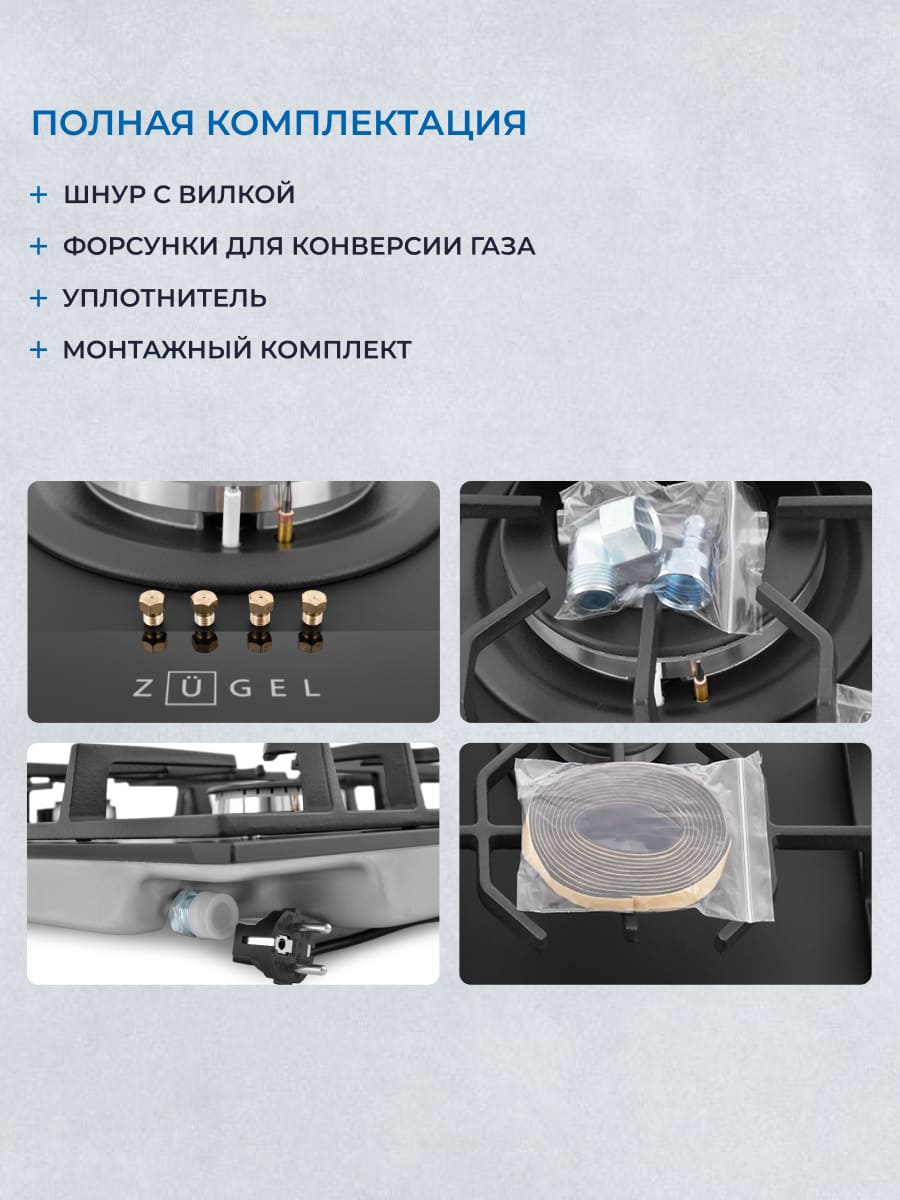 ПОЛНАЯ КОМПЛЕКТАЦИЯ

+ ШНУР С ВИЛКОЙ

+ ФОРСУНКИ ДЛЯ КОНВЕРСИИ ГАЗА

+ УПЛОТНИТЕЛЬ

+ МОНТАЖНЫЙ КОМПЛЕКТ

ZÜGEL