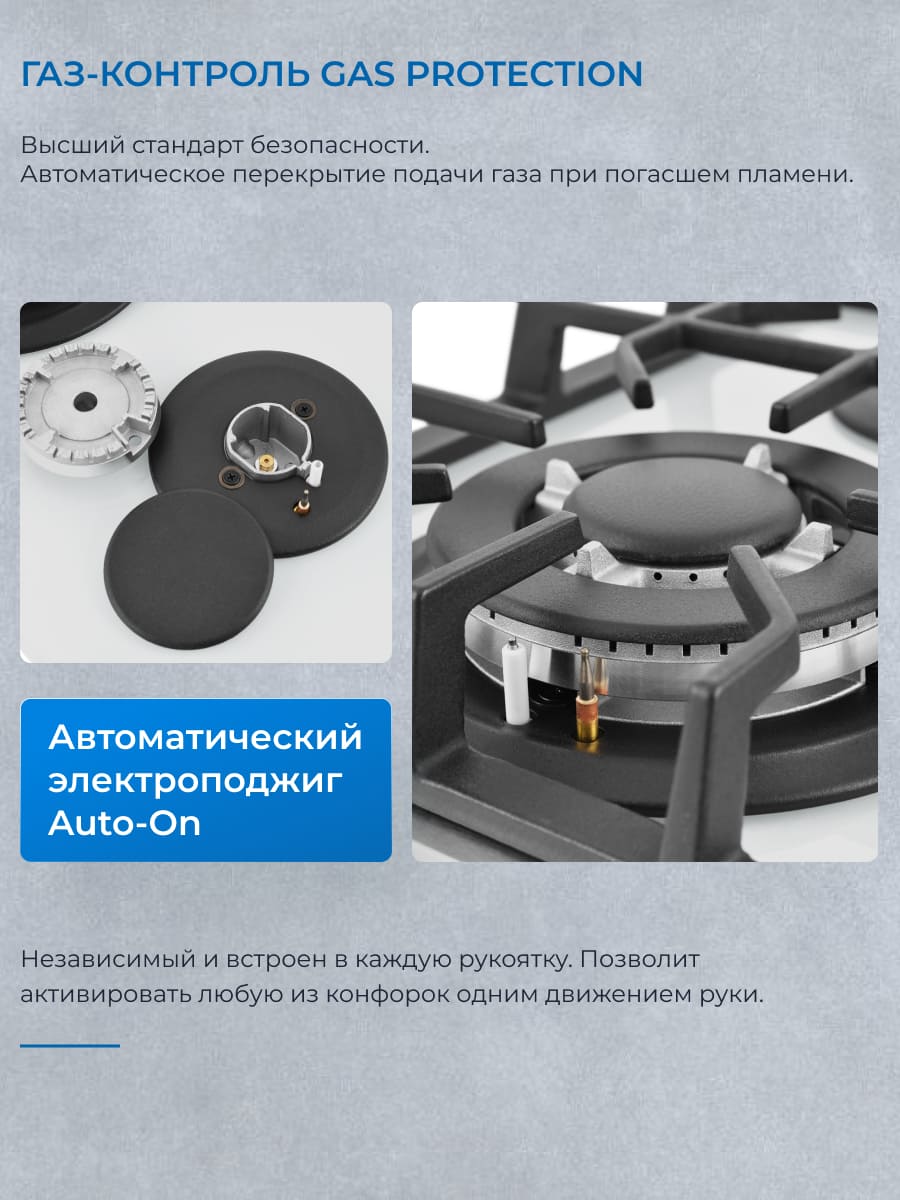 ГАЗ-КОНТРОЛЬ GAS PROTECTION

Высший стандарт безопасности.
Автоматическое перекрытие подачи газа при погасшем пламени.

Автоматический электроподжиг Auto-On

Независимый и встроен в каждую рукоятку. Позволит активировать любую из конфорок одним движением руки.