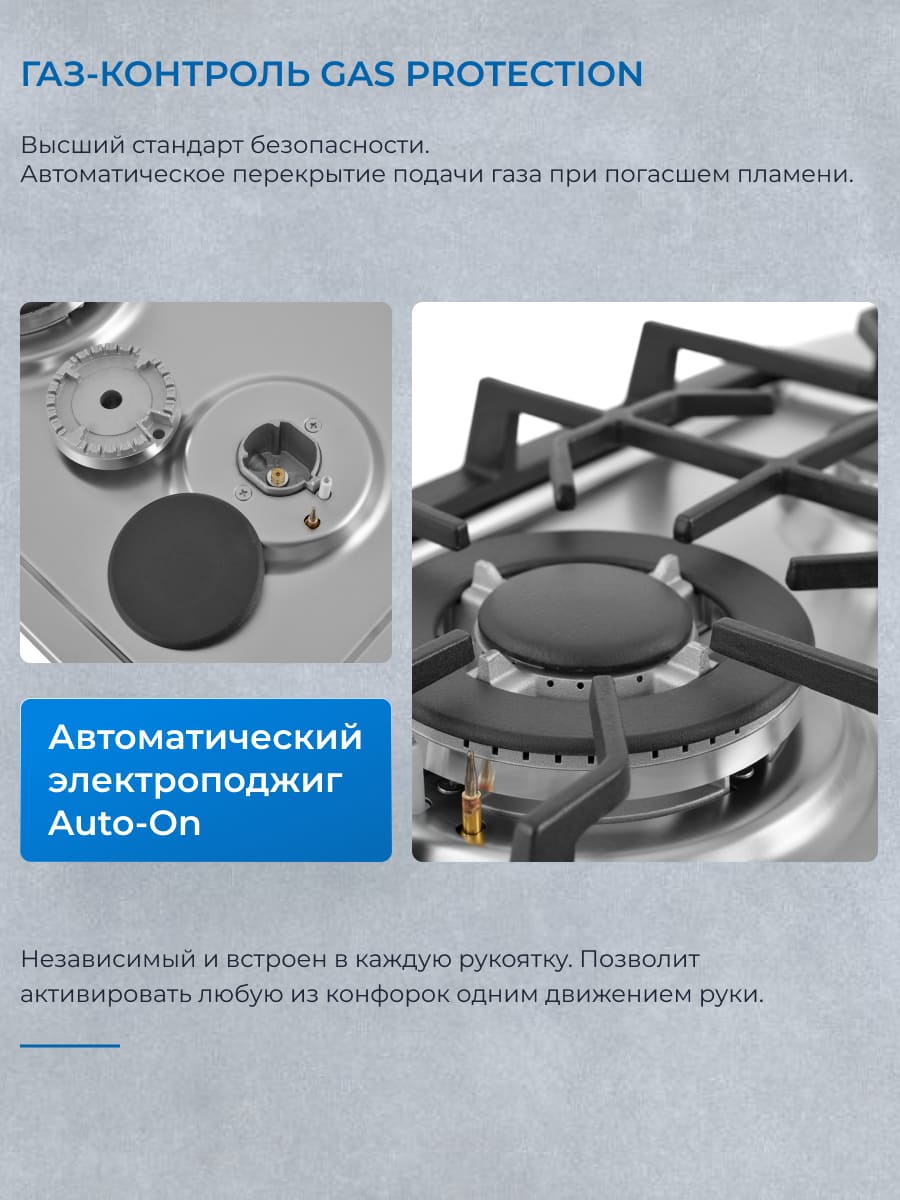 ГАЗ-КОНТРОЛЬ GAS PROTECTION

Высший стандарт безопасности.
Автоматическое перекрытие подачи газа при погасшем пламени.

Автоматический электроподжиг Auto-On

Независимый и встроен в каждую рукоятку. Позволит активировать любую из конфорок одним движением руки.