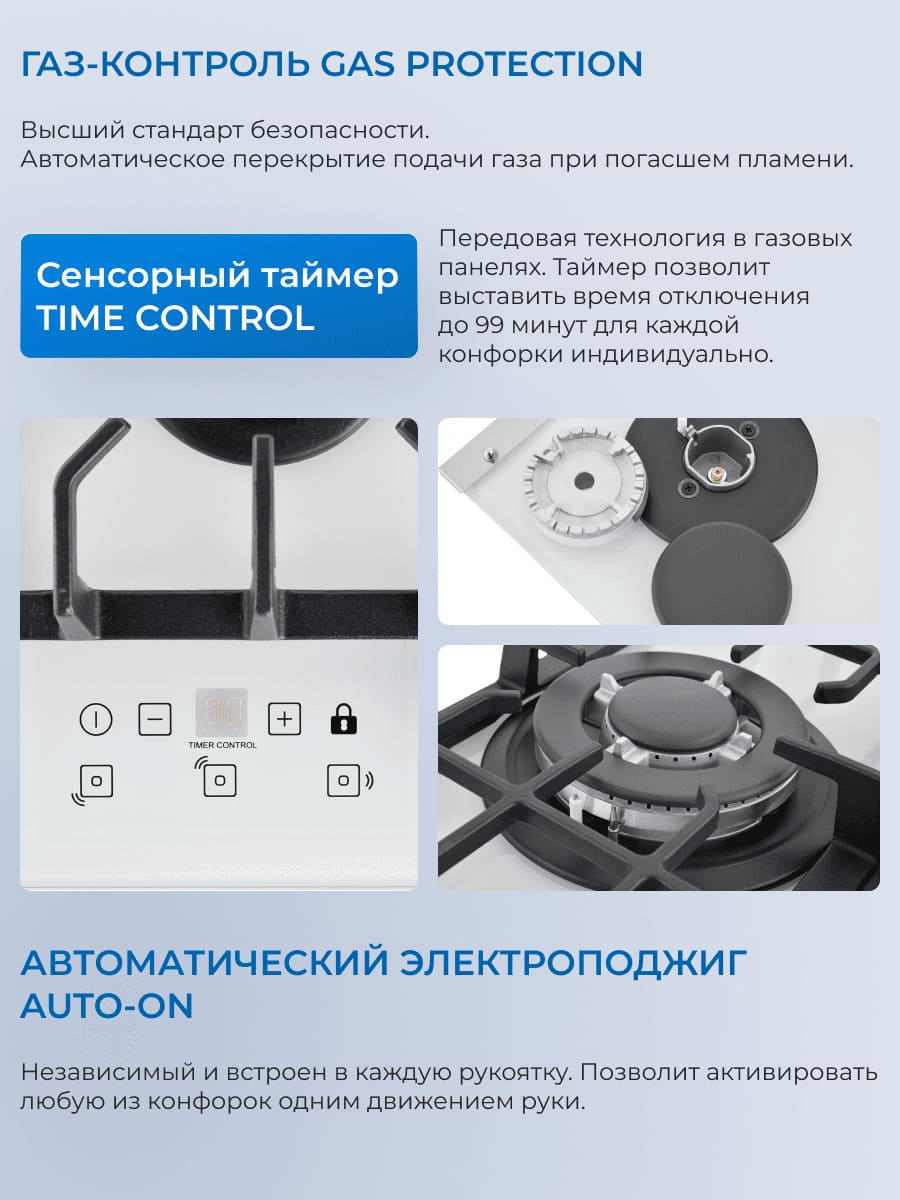 ГАЗ-КОНТРОЛЬ GAS PROTECTION

Высший стандарт безопасности.
Автоматическое перекрытие подачи газа при погасшем пламени.

Сенсорный таймер TIME CONTROL

Передовая технология в газовых панелях. Таймер позволит выставить время отключения до 99 минут для каждой конфорки индивидуально.

TIMER CONTROL

АВТОМАТИЧЕСКИЙ ЭЛЕКТРОПОДЖИГ AUTO-ON

Независимый и встроен в каждую рукоятку. Позволит активировать любую из конфорок одним движением руки.