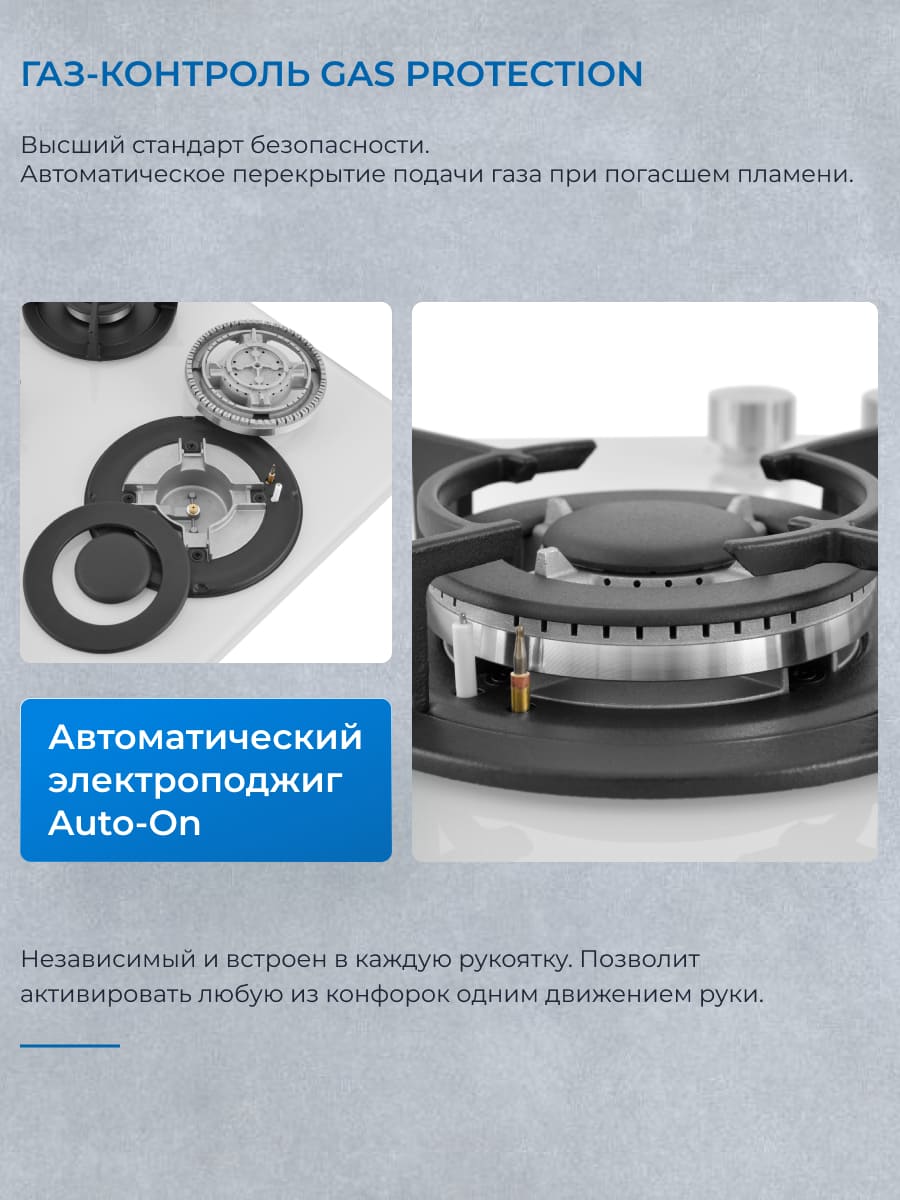 ГАЗ-КОНТРОЛЬ GAS PROTECTION

Высший стандарт безопасности.
Автоматическое перекрытие подачи газа при погасшем пламени.

Автоматический электроподжиг Auto-On

Независимый и встроен в каждую рукоятку. Позволит активировать любую из конфорок одним движением руки.