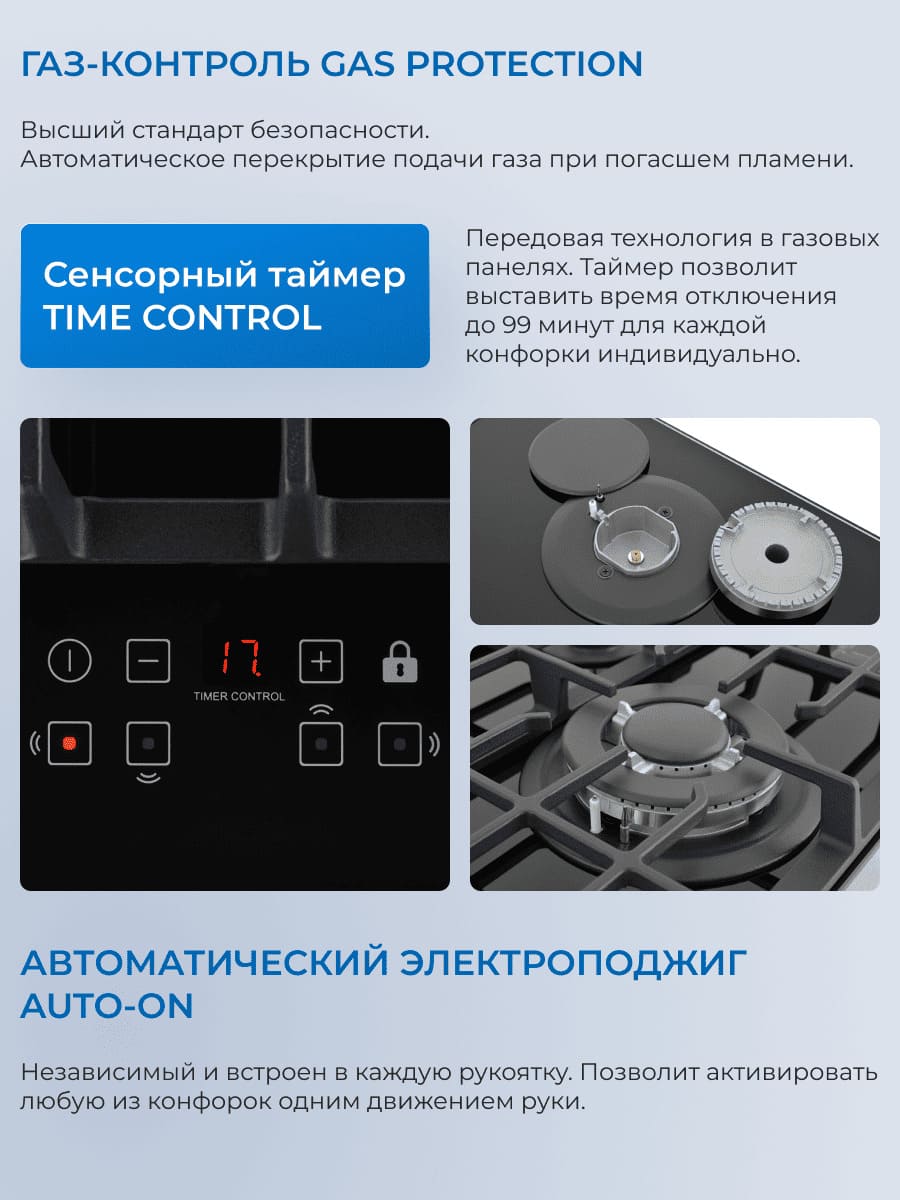 ГАЗ-КОНТРОЛЬ GAS PROTECTION

Высший стандарт безопасности.
Автоматическое перекрытие подачи газа при погасшем пламени.

Сенсорный таймер TIME CONTROL

Передовая технология в газовых панелях. Таймер позволит выставить время отключения до 99 минут для каждой конфорки индивидуально.

17.

TIMER CONTROL

АВТОМАТИЧЕСКИЙ ЭЛЕКТРОПОДЖИГ AUTO-ON

Независимый и встроен в каждую рукоятку. Позволит активировать любую из конфорок одним движением руки.