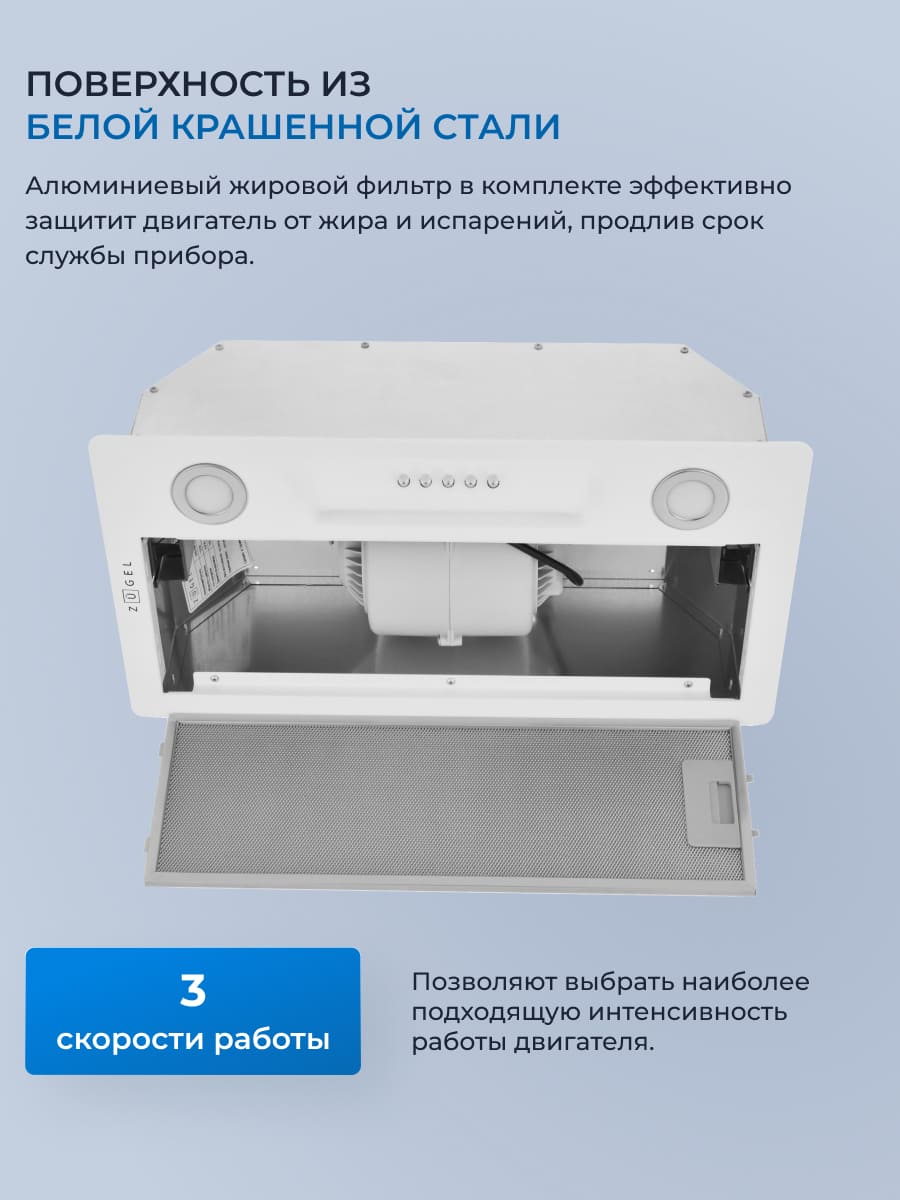 ПОВЕРХНОСТЬ ИЗ
БЕЛОЙ КРАШЕННОЙ СТАЛИ

Алюминиевый жировой фильтр в комплекте эффективно защитит двигатель от жира и испарений, продлив срок службы прибора.

ZUGEL

3
скорости работы

Позволяют выбрать наиболее подходящую интенсивность работы двигателя.